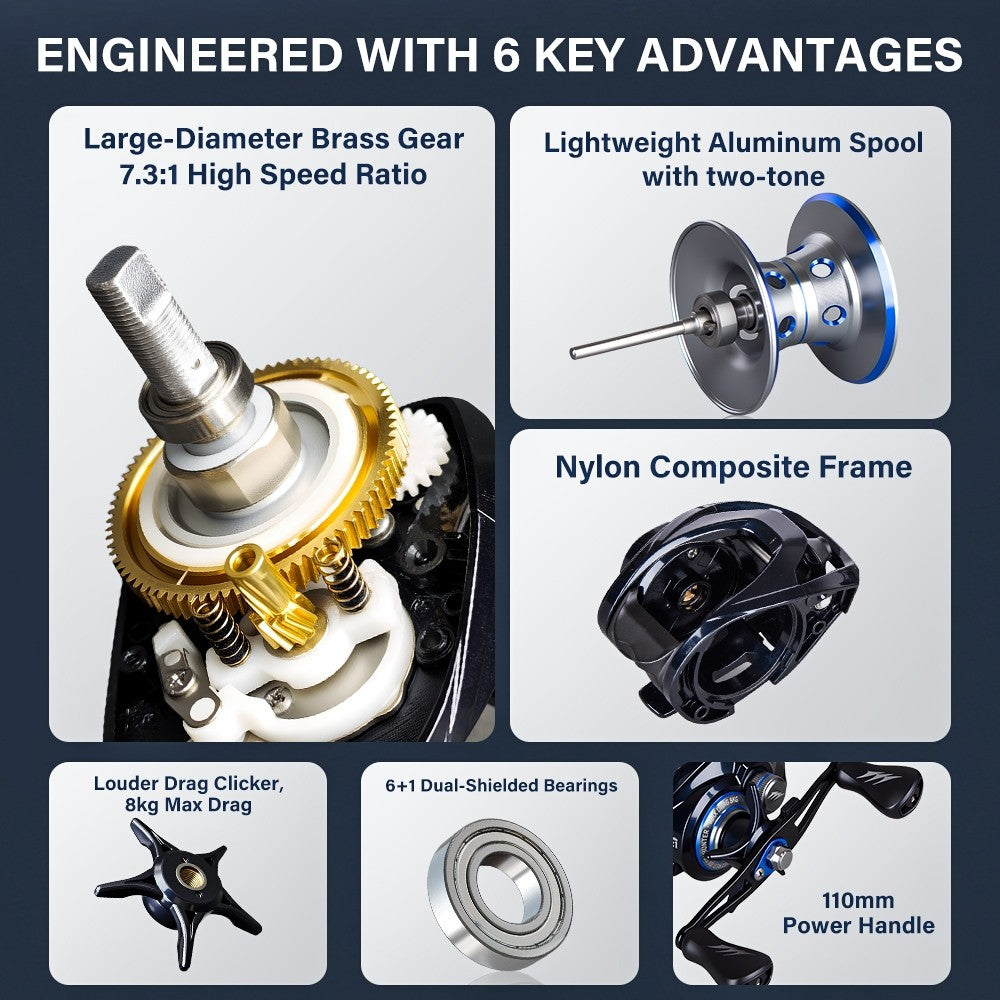 ENGINEERED WITH 6 KEY ADVANTAGES

Large-Diameter Brass Gear 7.3:1 High Speed Ratio

Lightweight Aluminum Spool with two-tone

Nylon Composite Frame

Louder Drag Clicker, 8kg Max Drag

6+1 Dual-Shielded Bearings

110mm Power Handle